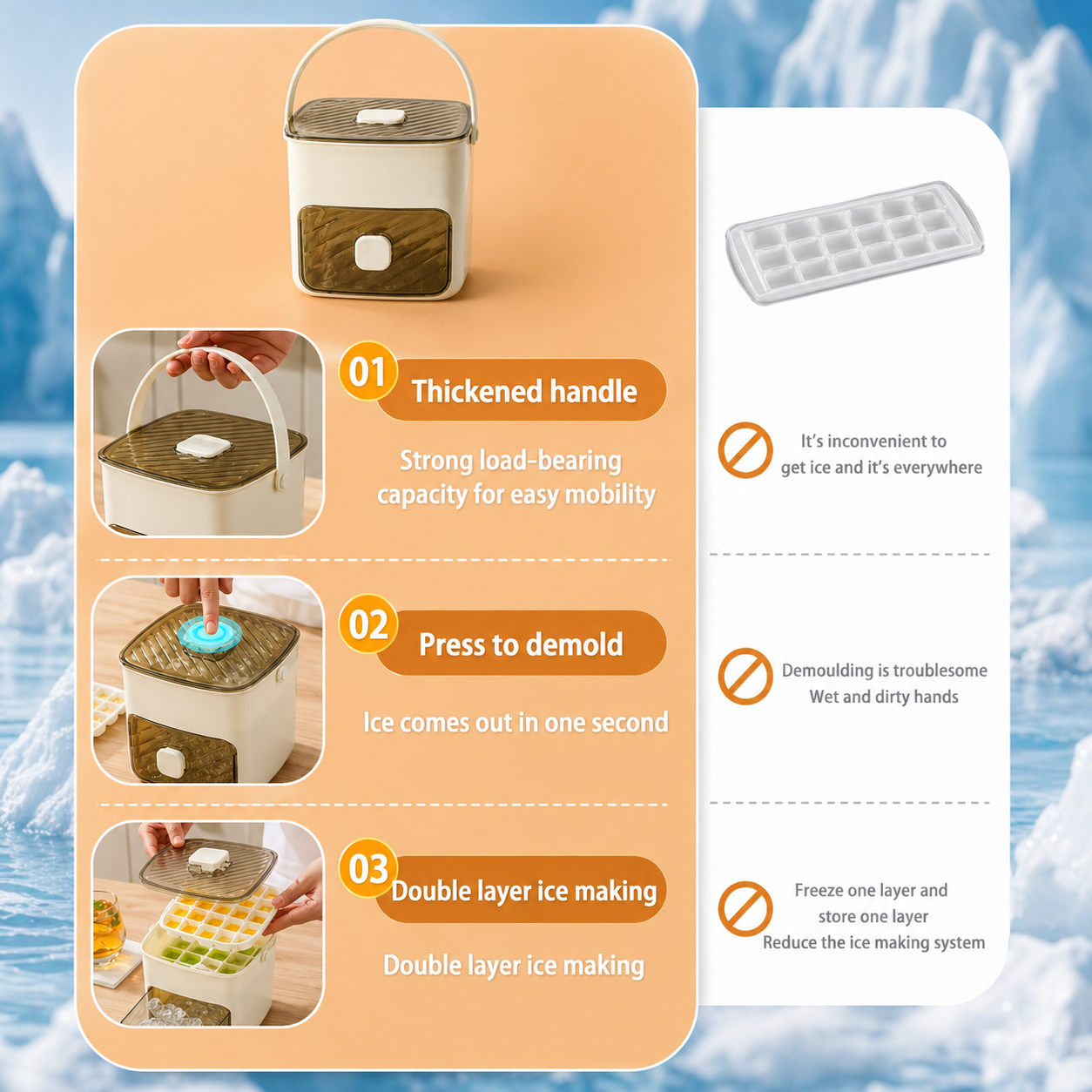 01 Thickened handle

Strong load-bearing capacity for easy mobility

02 Press to demold

Ice comes out in one second

03 Double layer ice making

Double layer ice making

It's inconvenient to get ice and it's everywhere

Demoulding is troublesome
Wet and dirty hands

Freeze one layer and store one layer
Reduce the ice making system